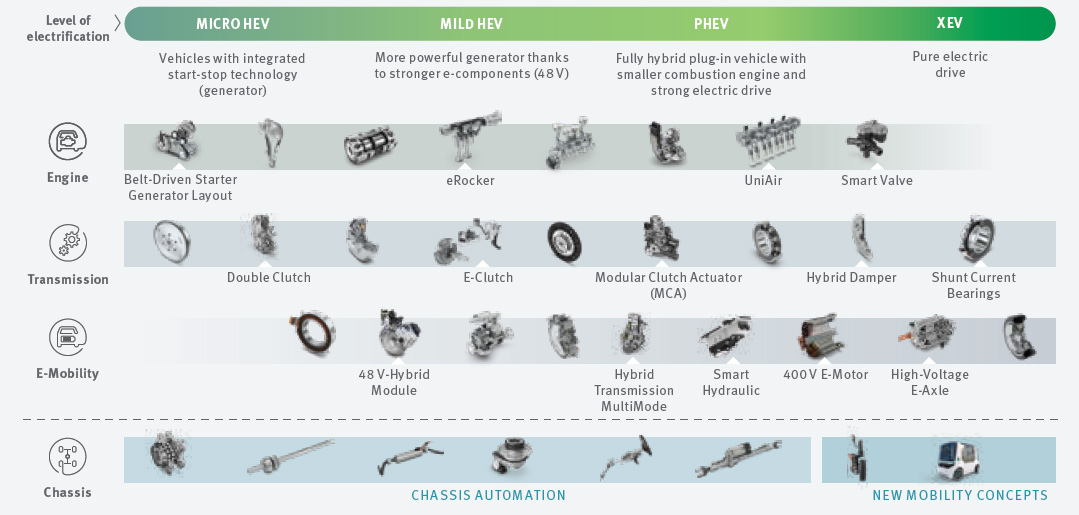 Level of electrification

MICRO HEV

MILD HEV

PHEV

XEV

Vehicles with integrated start-stop technology (generator)

More powerful generator thanks to stronger e-components (48 V)

Fully hybrid plug-in vehicle with smaller combustion engine and strong electric drive

Pure electric drive

Engine

Belt-Driven Starter Generator Layout

eRocker

UniAir

Smart Valve

Transmission

Double Clutch

E-Clutch

Modular Clutch Actuator (MCA)

Hybrid Damper

Shunt Current Bearings

E-Mobility

48 V-Hybrid Module

Hybrid Transmission MultiMode

Smart Hydraulic

400 V E-Motor

High-Voltage E-Axle

Chassis

CHASSIS AUTOMATION

NEW MOBILITY CONCEPTS